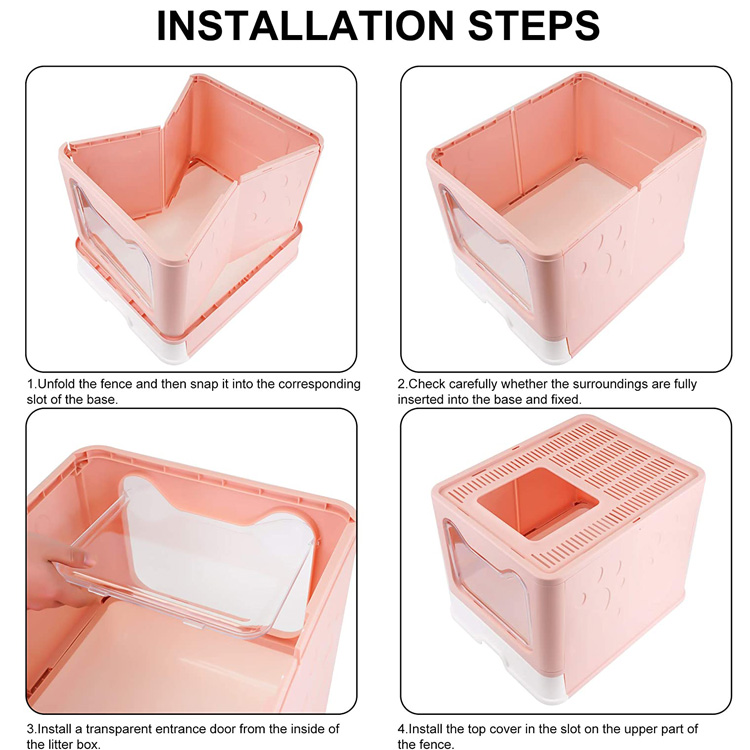 INSTALLATION STEPS

1.Unfold the fence and then snap it into the corresponding slot of the base.

2.Check carefully whether the surroundings are fully inserted into the base and fixed.

3.Install a transparent entrance door from the inside of the litter box.

4.Install the top cover in the slot on the upper part of the fence.