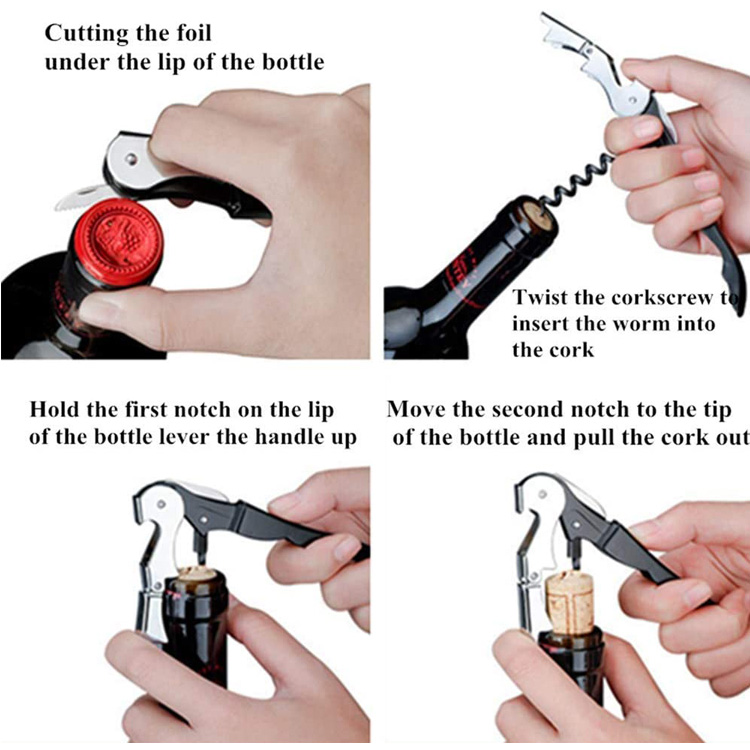 Cutting the foil under the lip of the bottle

Twist the corkscrew to insert the worm into the cork

Hold the first notch on the lip of the bottle lever the handle up

Move the second notch to the tip of the bottle and pull the cork out