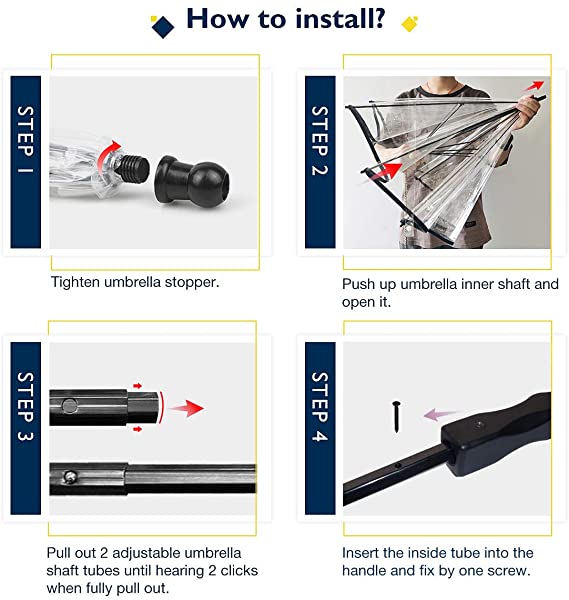 How to install?

STEP 1

Tighten umbrella stopper.

STEP 2

Push up umbrella inner shaft and open it.

STEP 3

Pull out 2 adjustable umbrella shaft tubes until hearing 2 clicks when fully pull out.

STEP 4

Insert the inside tube into the handle and fix by one screw.