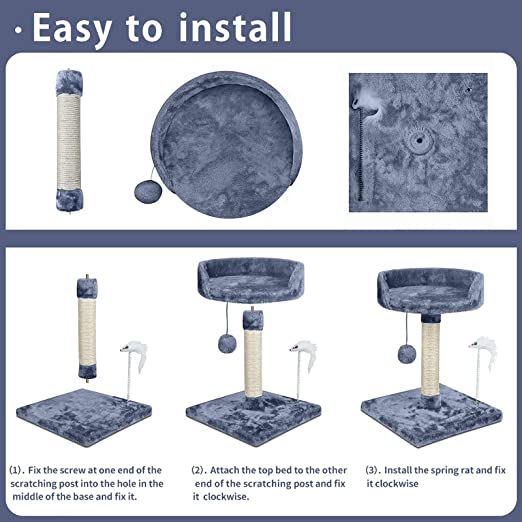 · Easy to install

(1). Fix the screw at one end of the scratching post into the hole in the middle of the base and fix it.

(2). Attach the top bed to the other end of the scratching post and fix it clockwise.

(3). Install the spring rat and fix it clockwise